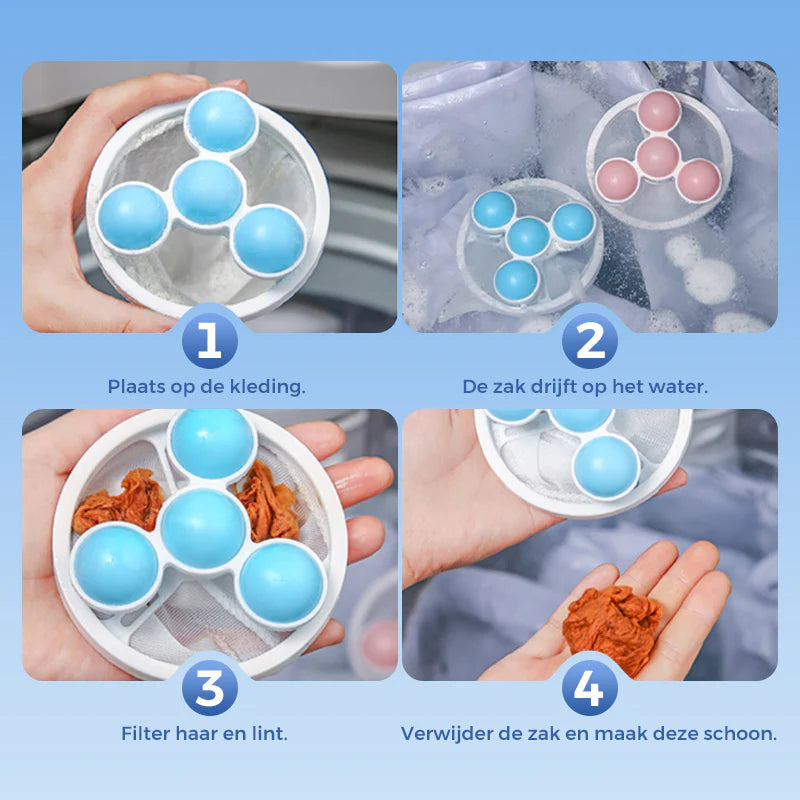 1
Plaats op de kleding.

2
De zak drijft op het water.

3
Filter haar en lint.

4
Verwijder de zak en maak deze schoon.